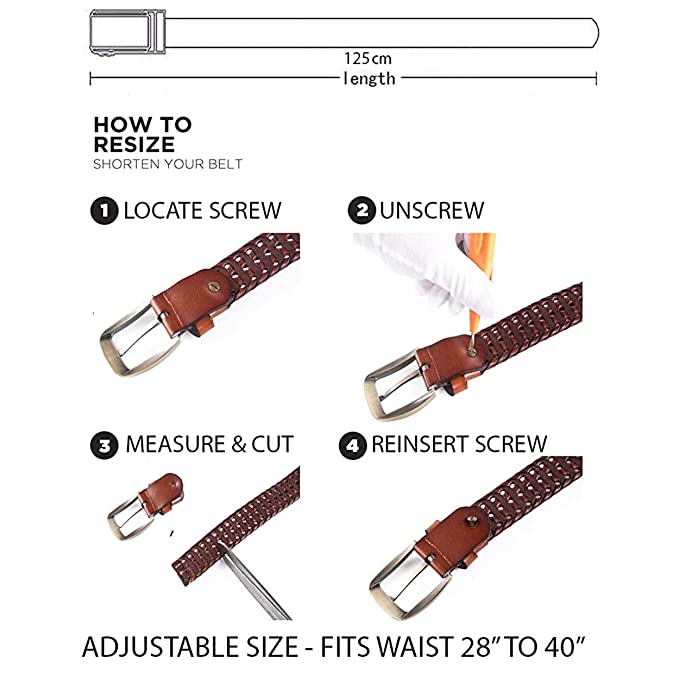 125cm
length

HOW TO
RESIZE
SHORTEN YOUR BELT

1 LOCATE SCREW

2 UNSCREW

3 MEASURE & CUT

4 REINSERT SCREW

ADJUSTABLE SIZE - FITS WAIST 28" TO 40"